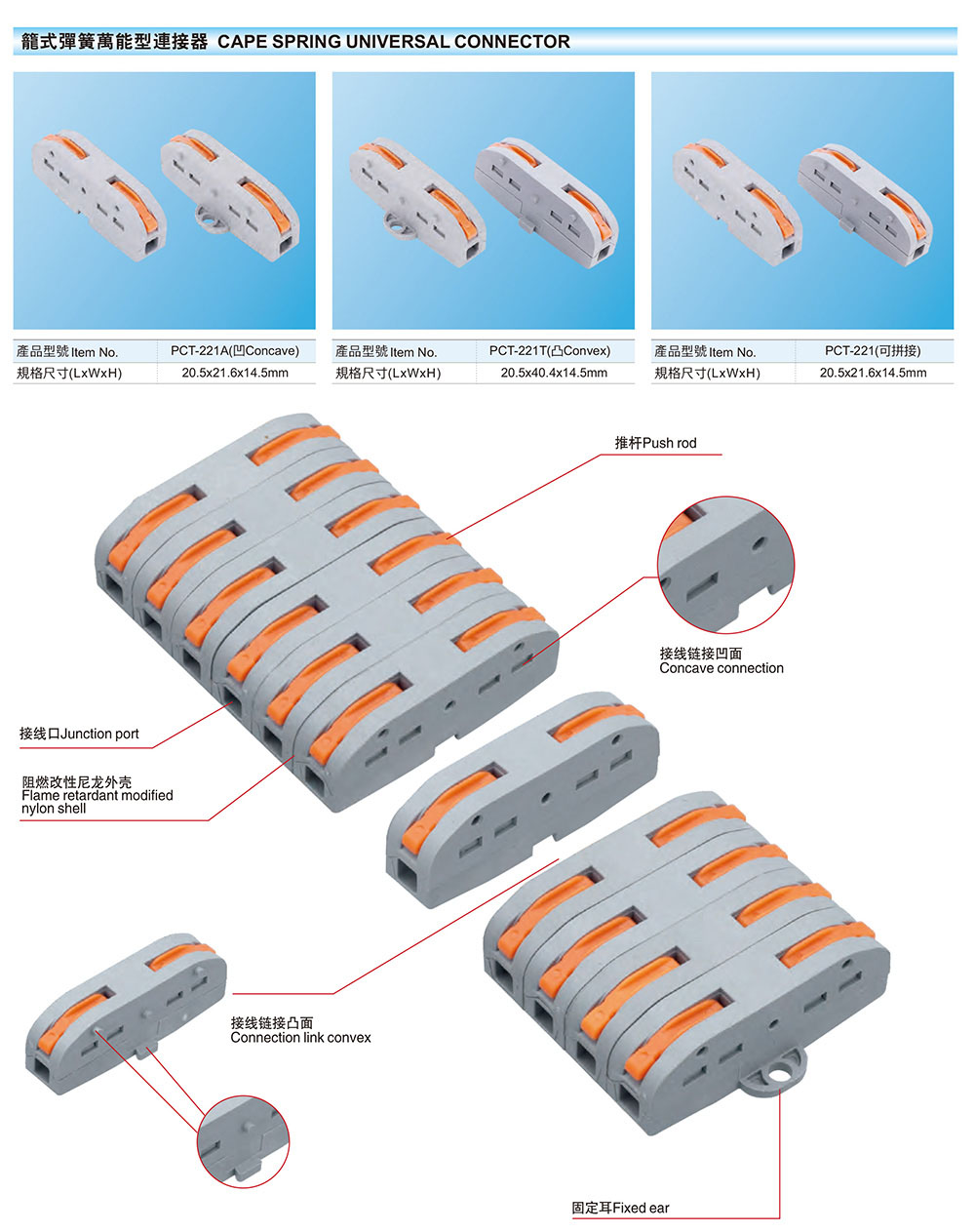 籠式彈簧萬能型連接器 CAPE SPRING UNIVERSAL CONNECTOR

| 產品型號 Item No. | PCT-221A(凹Concave) |
|---|---|
| 規格尺寸(LxWxH) | 20.5x21.6x14.5mm |

| 產品型號 Item No. | PCT-221T(凸Convex) |
|---|---|
| 規格尺寸(LxWxH) | 20.5x40.4x14.5mm |

| 產品型號 Item No. | PCT-221(可拼接) |
|---|---|
| 規格尺寸(LxWxH) | 20.5x21.6x14.5mm |

推杆Push rod

接线链接凹面
Concave connection

接线口Junction port

阻燃改性尼龙外壳
Flame retardant modified nylon shell

接线链接凸面
Connection link convex

固定耳Fixed ear